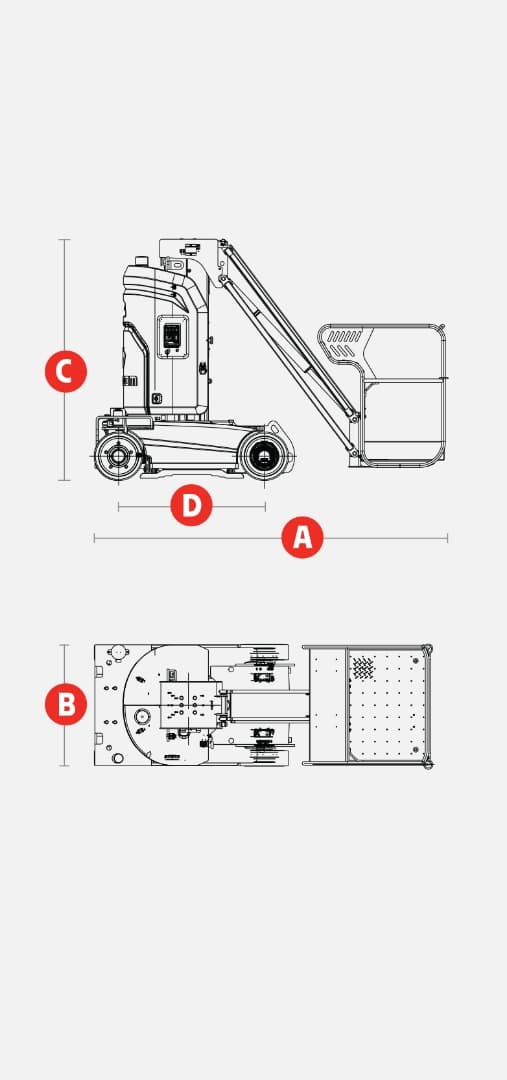 C
D
A
B